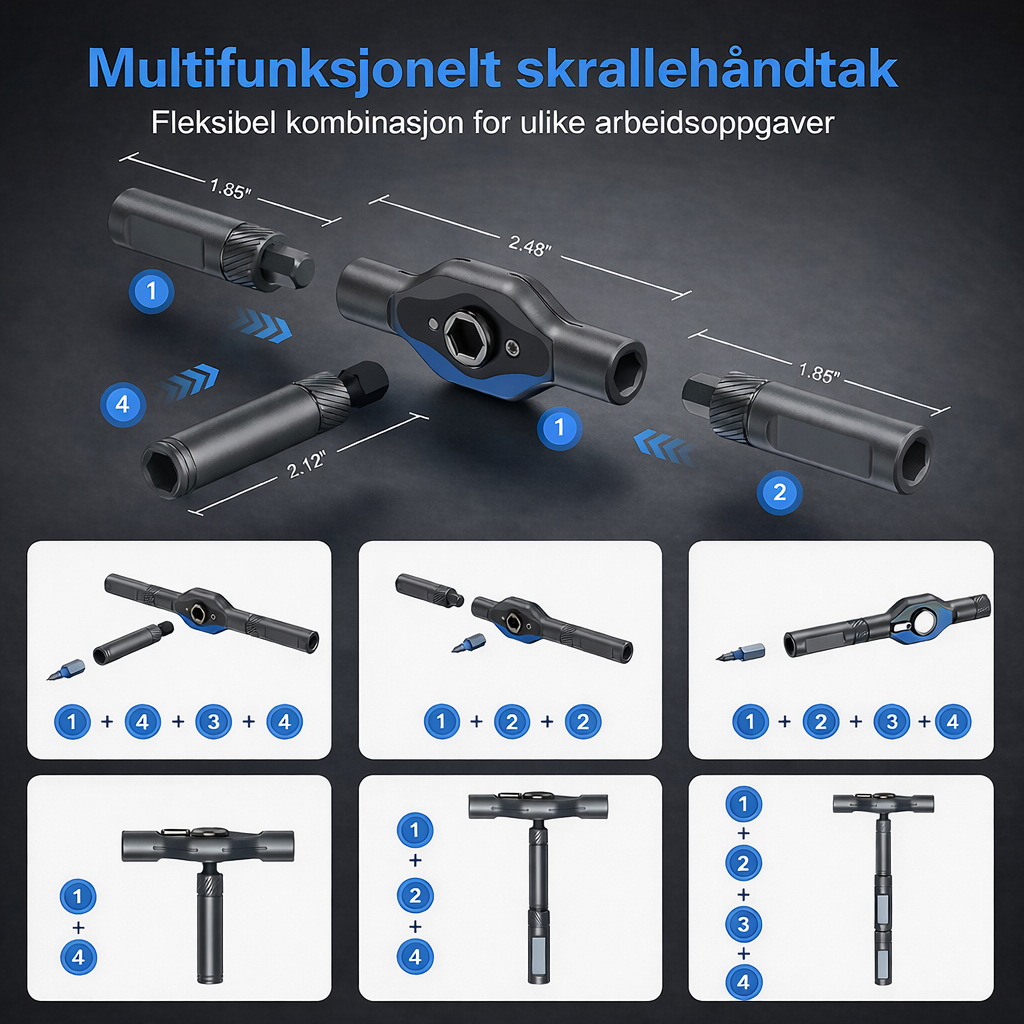 Multifunksjonelt skrallehåndtak
Fleksibel kombinasjon for ulike arbeidsoppgaver

1.85"
2.48"
1.85"
2.12"
1
4
1
2

1 + 4 + 3 + 4

1 + 2 + 2

1 + 2 + 3 + 4

1 + 4

1 + 2 + 4

1 + 2 + 3 + 4